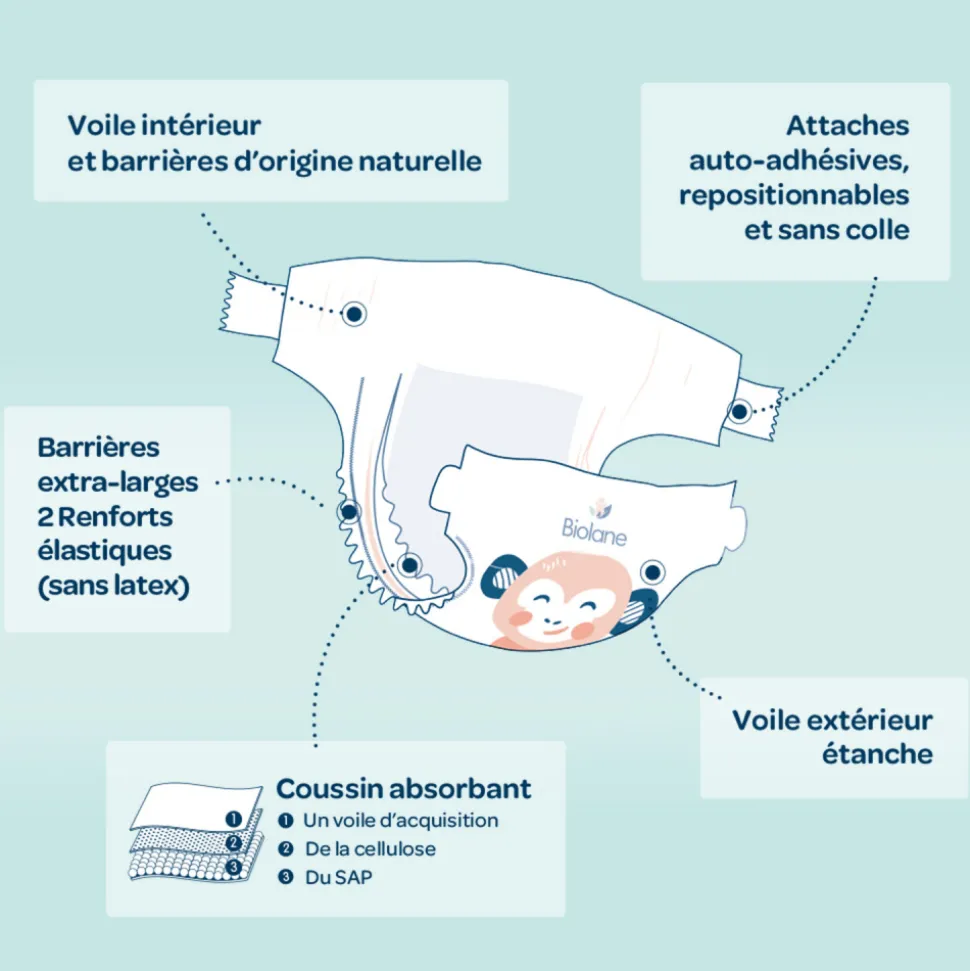 Voile intérieur et barrières d'origine naturelle

Attaches auto-adhésives, repositionnables et sans colle

Barrières extra-larges 2 Renforts élastiques (sans latex)

Biolane

Voile extérieur étanche

1
2
3

Coussin absorbant
1 Un voile d'acquisition
2 De la cellulose
3 Du SAP